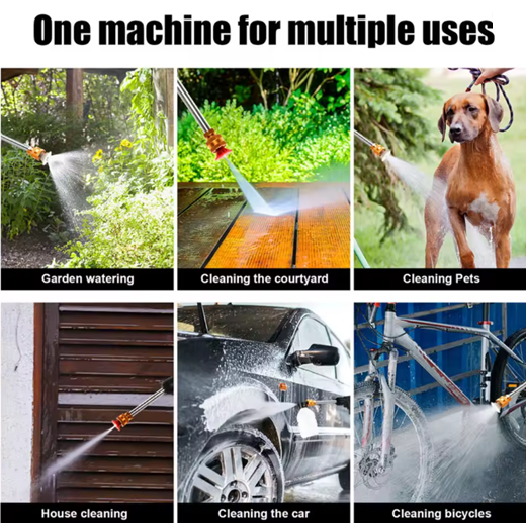 One machine for multiple uses

Garden watering

Cleaning the courtyard

Cleaning Pets

House cleaning

Cleaning the car

Cleaning bicycles