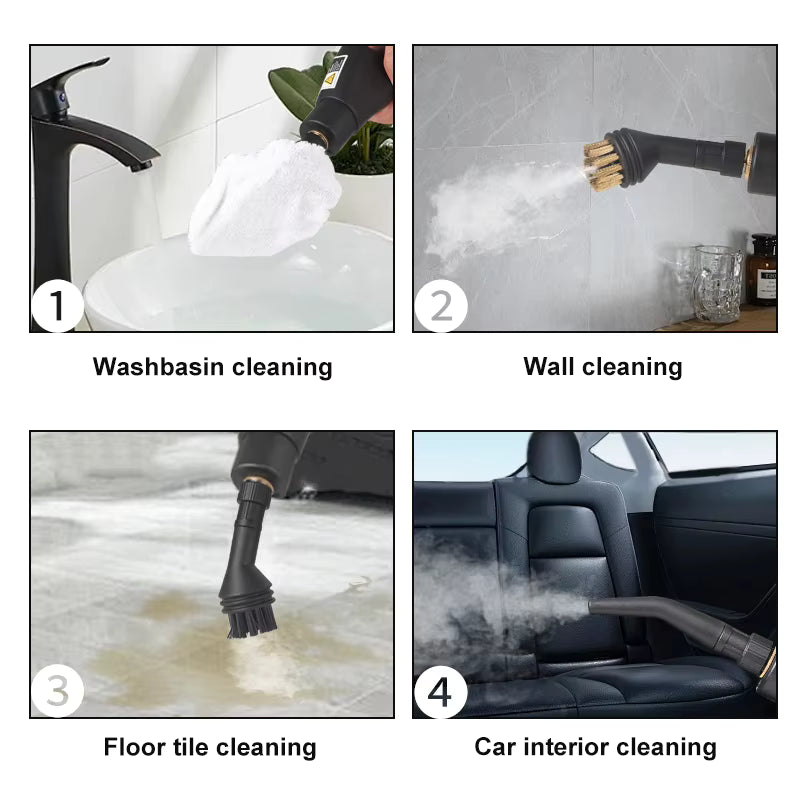 1

Washbasin cleaning

2

Wall cleaning

3

Floor tile cleaning

4

Car interior cleaning